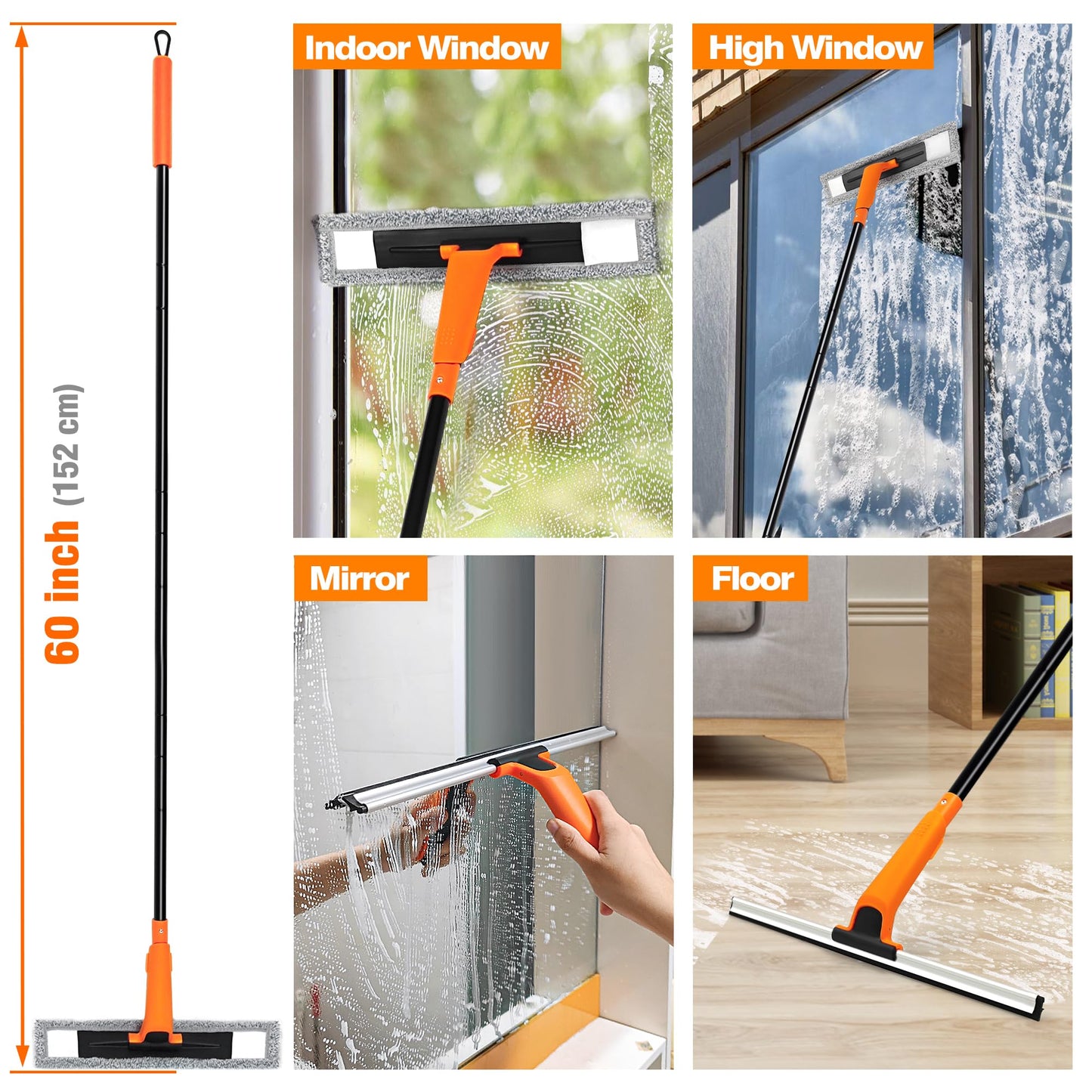 60 inch (152 cm)

Indoor Window

High Window

Mirror

Floor