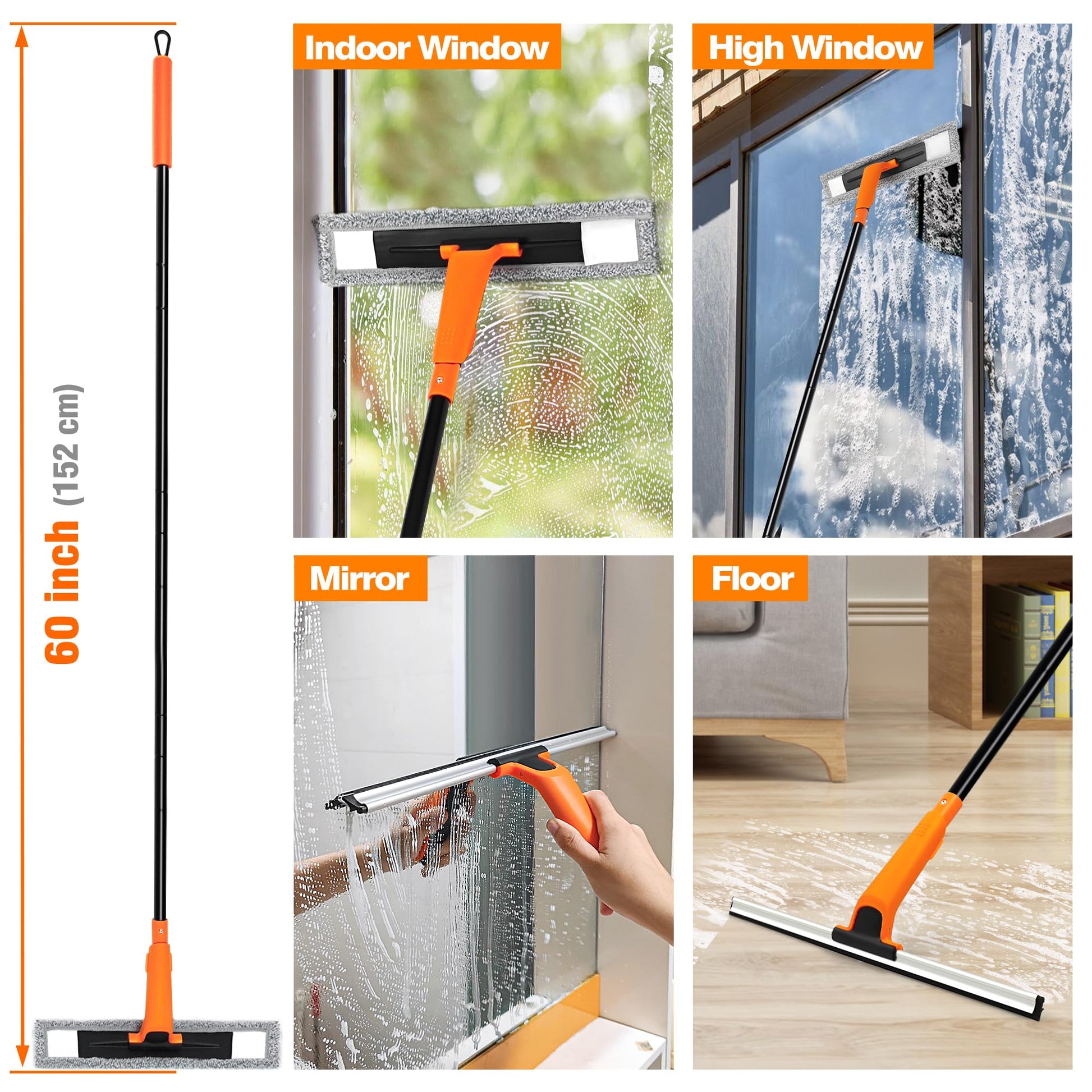 60 inch (152 cm)

Indoor Window

High Window

Mirror

Floor