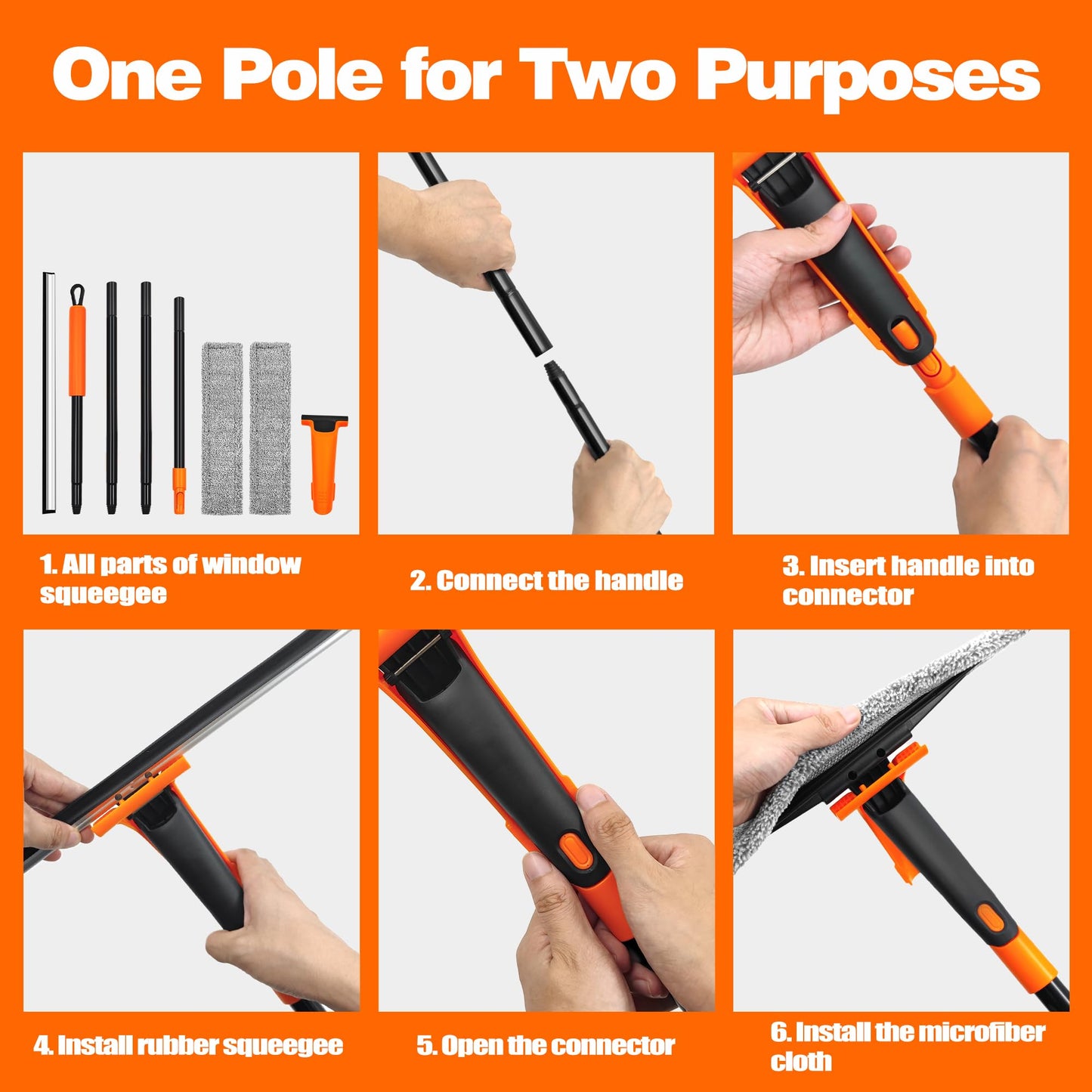 One Pole for Two Purposes

1. All parts of window squeegee

2. Connect the handle

3. Insert handle into connector

4. Install rubber squeegee

5. Open the connector

6. Install the microfiber cloth