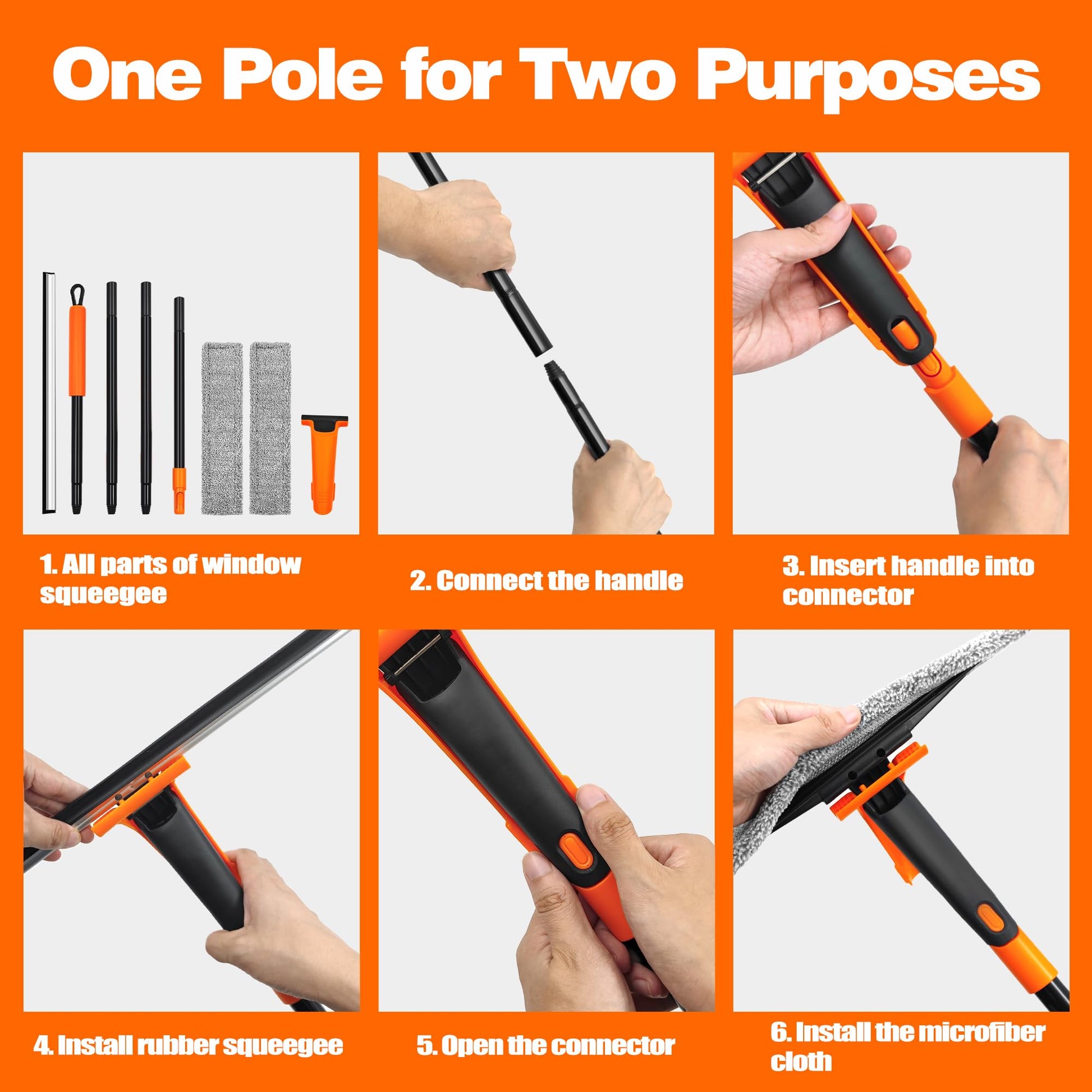 One Pole for Two Purposes

1. All parts of window squeegee

2. Connect the handle

3. Insert handle into connector

4. Install rubber squeegee

5. Open the connector

6. Install the microfiber cloth