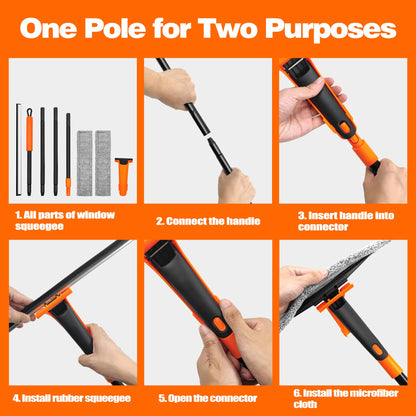 One Pole for Two Purposes

1. All parts of window squeegee

2. Connect the handle

3. Insert handle into connector

4. Install rubber squeegee

5. Open the connector

6. Install the microfiber cloth