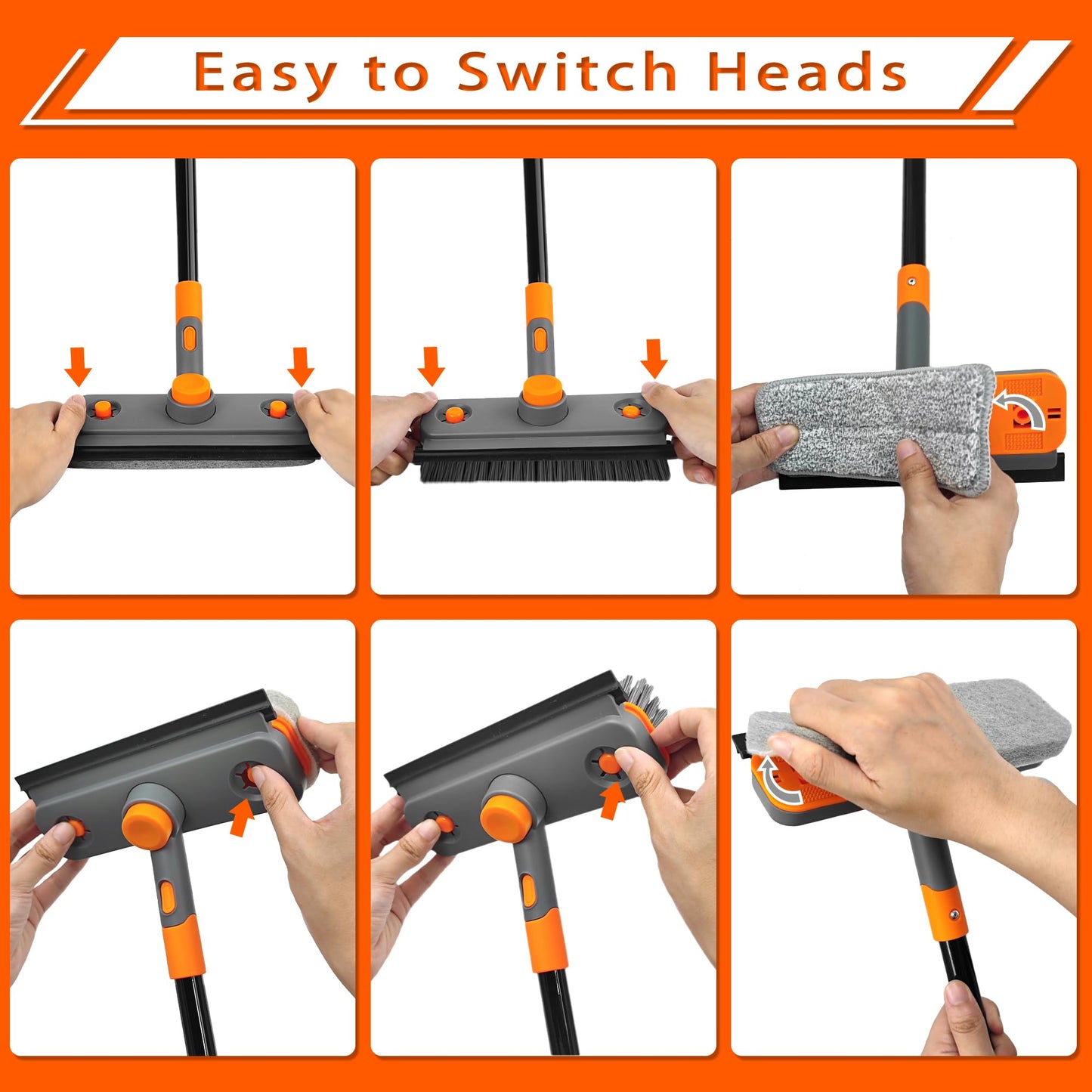 Easy to Switch Heads