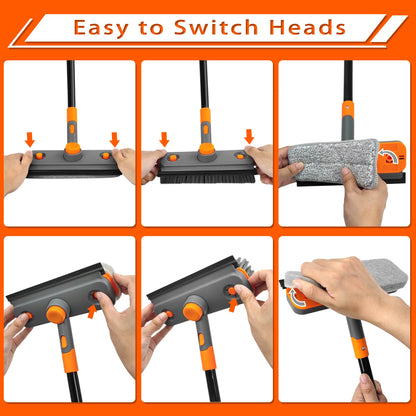 Easy to Switch Heads