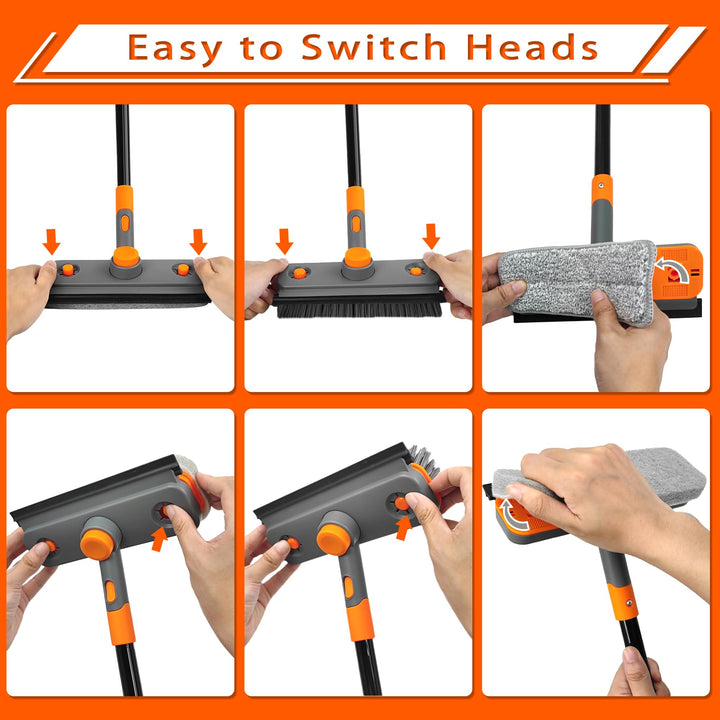 Easy to Switch Heads