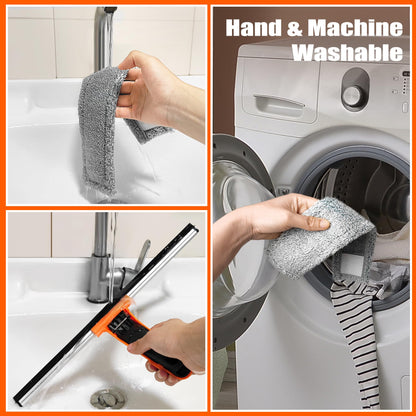 Hand & Machine Washable