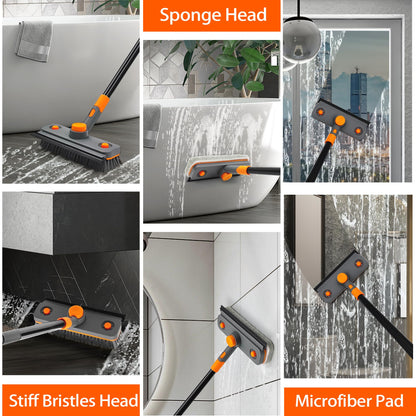 Sponge Head

Stiff Bristles Head

Microfiber Pad