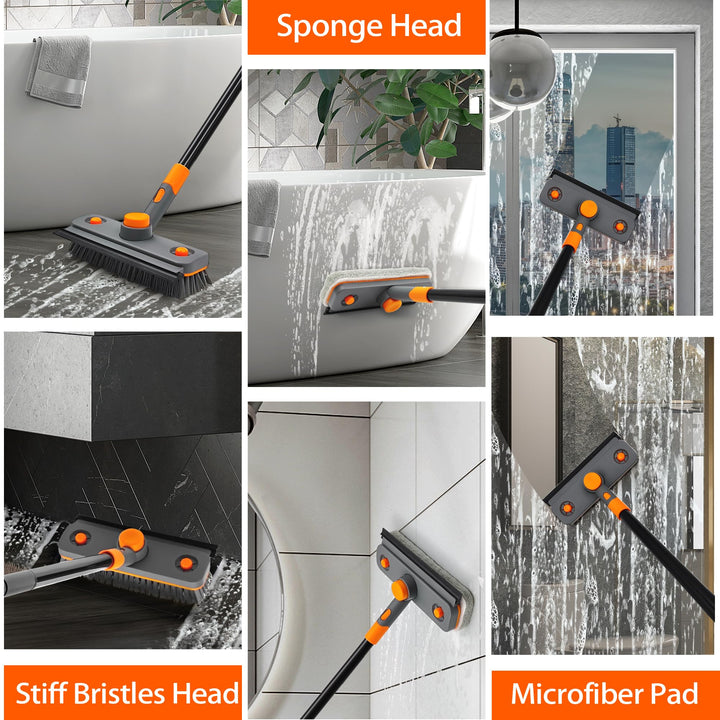 Sponge Head

Stiff Bristles Head

Microfiber Pad